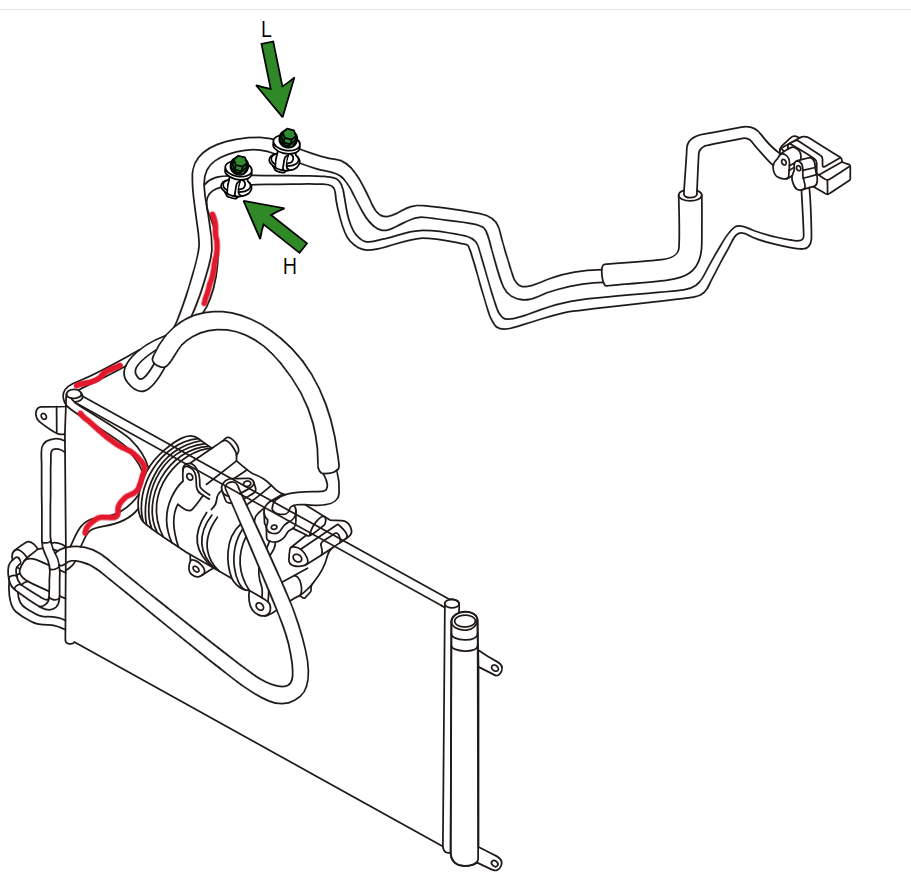 L

H